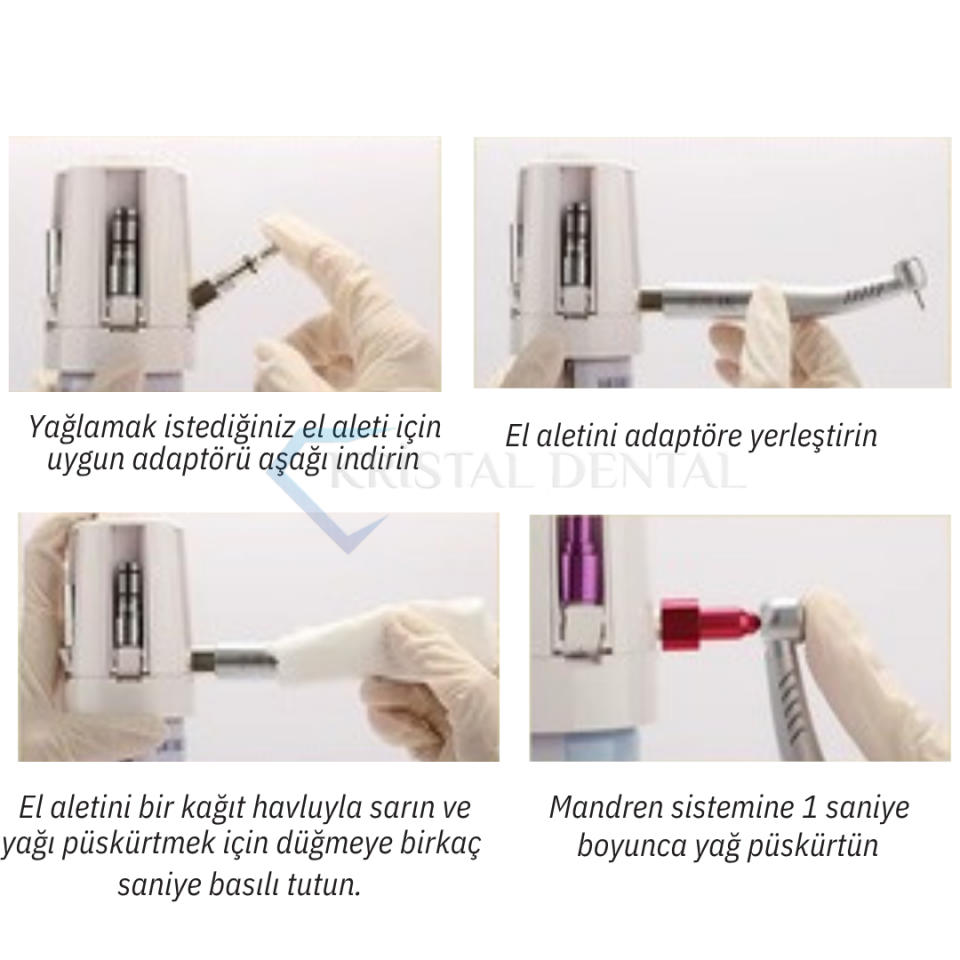 Yağlamak istediğiniz el aleti için uygun adaptörü aşağı indirin

El aletini adaptöre yerleştirin

KRISTAL DENTAL

El aletini bir kağıt havluyla sarın ve yağı püskürtmek için düğmeye birkaç saniye basılı tutun.

Mandren sistemine 1 saniye boyunca yağ püskürtün